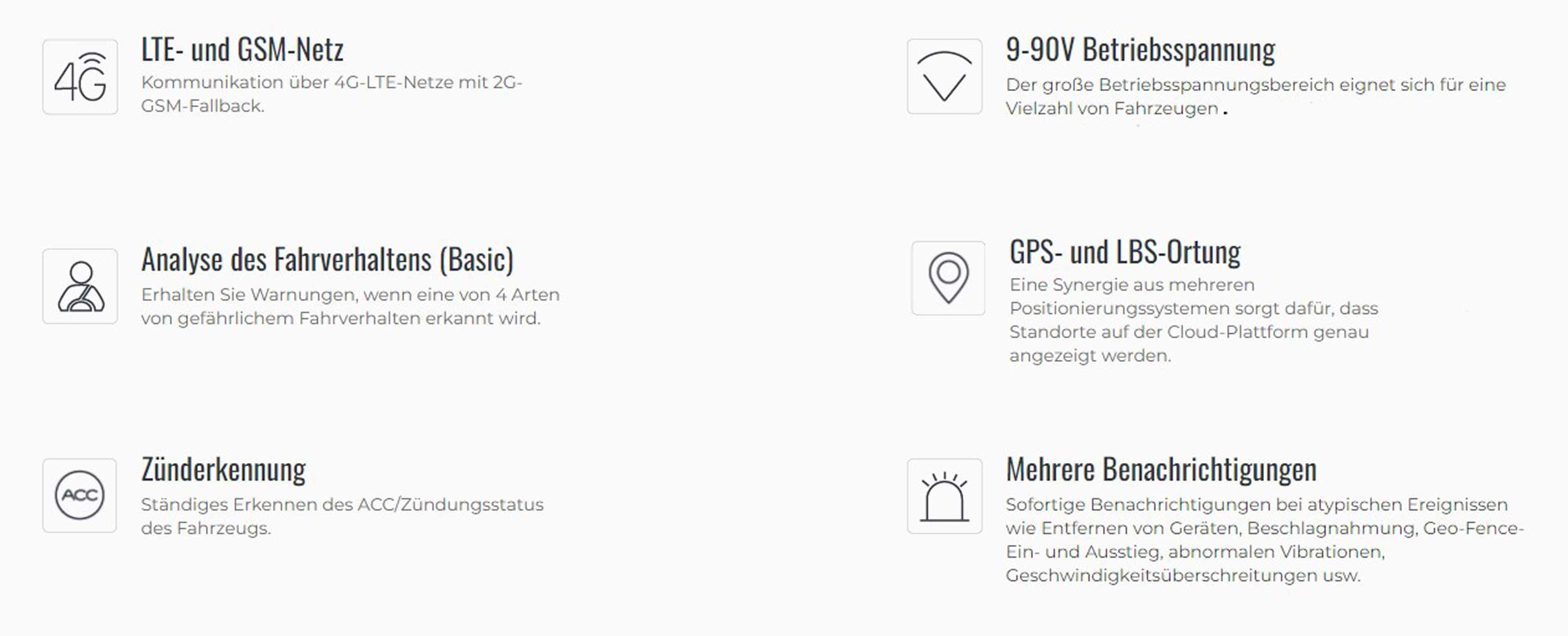 4G

LTE- und GSM-Netz

Kommunikation über 4G-LTE-Netze mit 2G-GSM-Fallback.

Analyse des Fahrverhaltens (Basic)

Erhalten Sie Warnungen, wenn eine von 4 Arten von gefährlichem Fahrverhalten erkannt wird.

ACC

Zünderkennung

Ständiges Erkennen des ACC/Zündungsstatus des Fahrzeugs.

9-90V Betriebsspannung

Der große Betriebsspannungsbereich eignet sich für eine Vielzahl von Fahrzeugen .

GPS- und LBS-Ortung

Eine Synergie aus mehreren Positionierungssystemen sorgt dafür, dass Standorte auf der Cloud-Plattform genau angezeigt werden.

Mehrere Benachrichtigungen

Sofortige Benachrichtigungen bei atypischen Ereignissen wie Entfernen von Geräten, Beschlagnahmung, Geo-Fence-Ein- und Ausstieg, abnormalen Vibrationen, Geschwindigkeitsüberschreitungen usw.